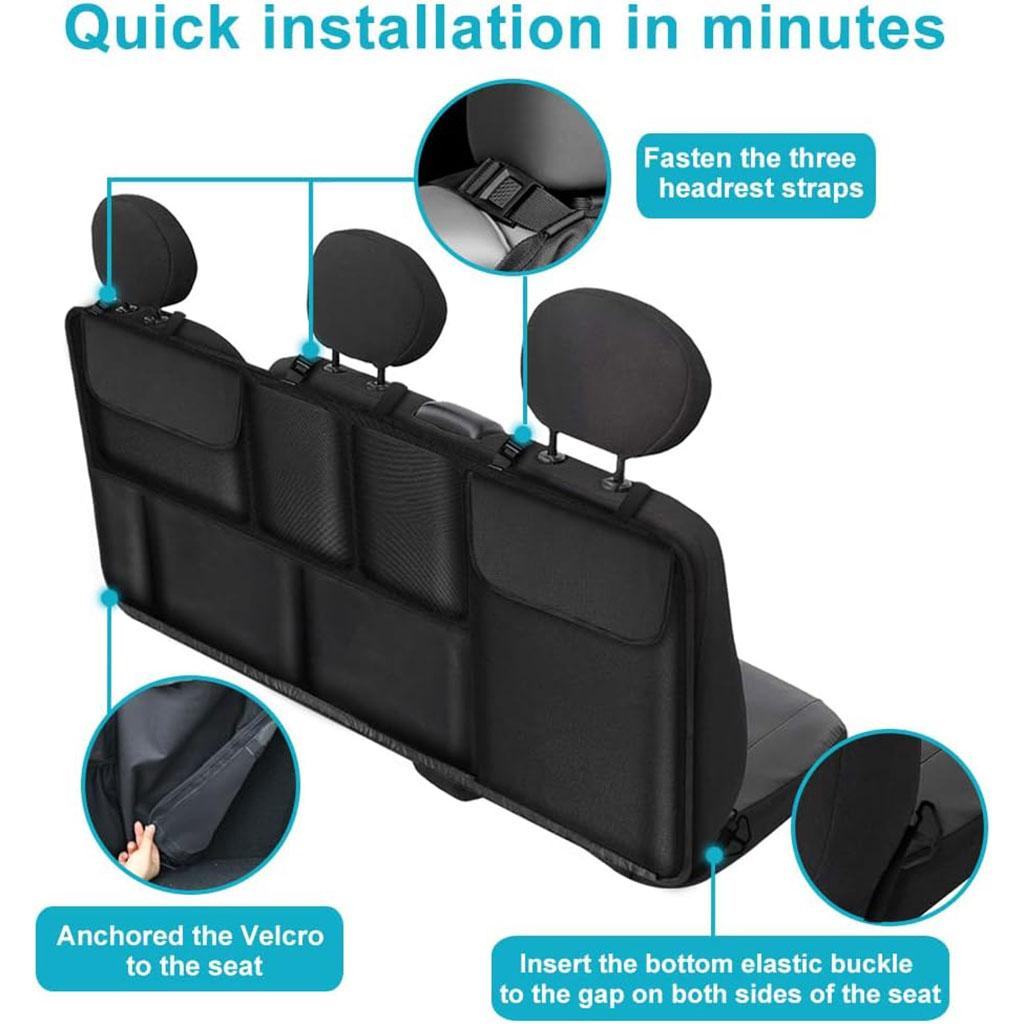 Quick installation in minutes

Fasten the three headrest straps

Anchored the Velcro to the seat

Insert the bottom elastic buckle to the gap on both sides of the seat